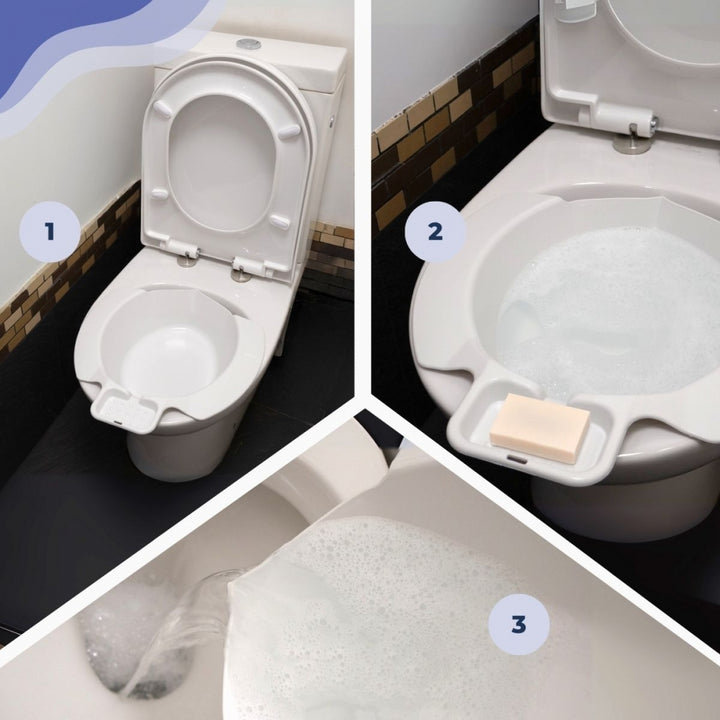 1

2

3